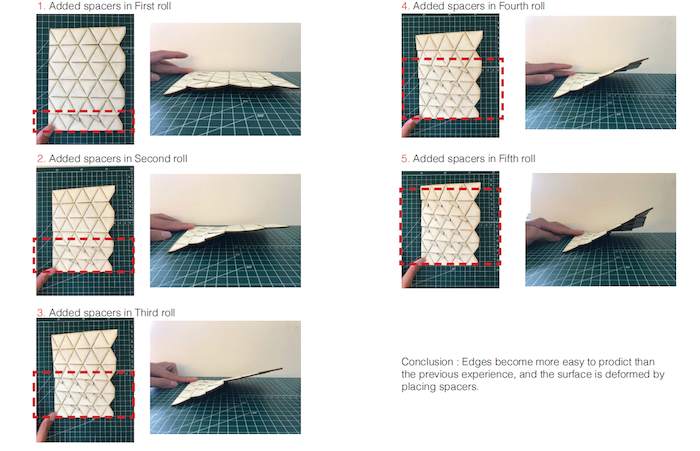 1. Added spacers in First roll

2. Added spacers in Second roll

3. Added spacers in Third roll

4. Added spacers in Fourth roll

5. Added spacers in Fifth roll

Conclusion : Edges become more easy to prodict than the previous experience, and the surface is deformed by placing spacers.